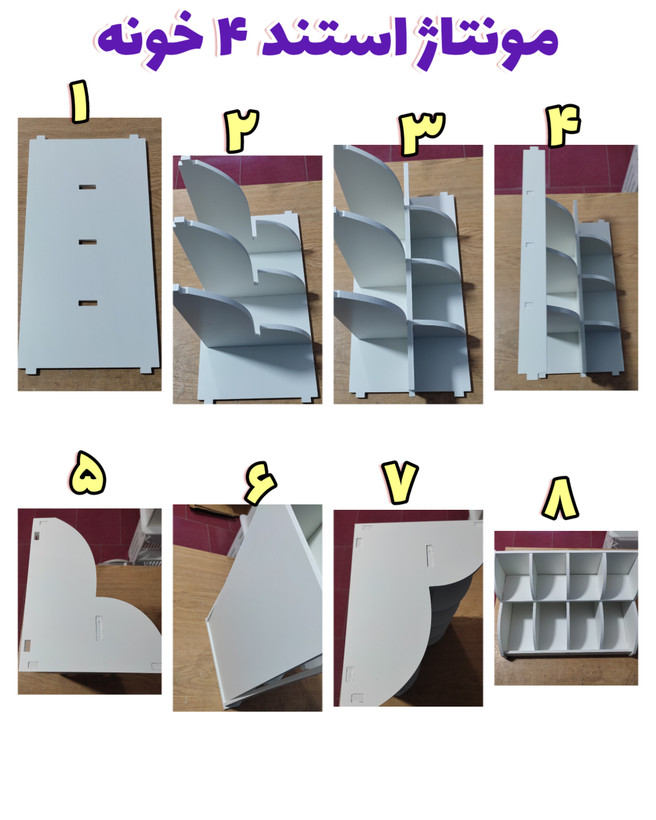 مونتاژ استند ۴ خونه

۱

۲

۳

۴

۵

۶

۷

۸